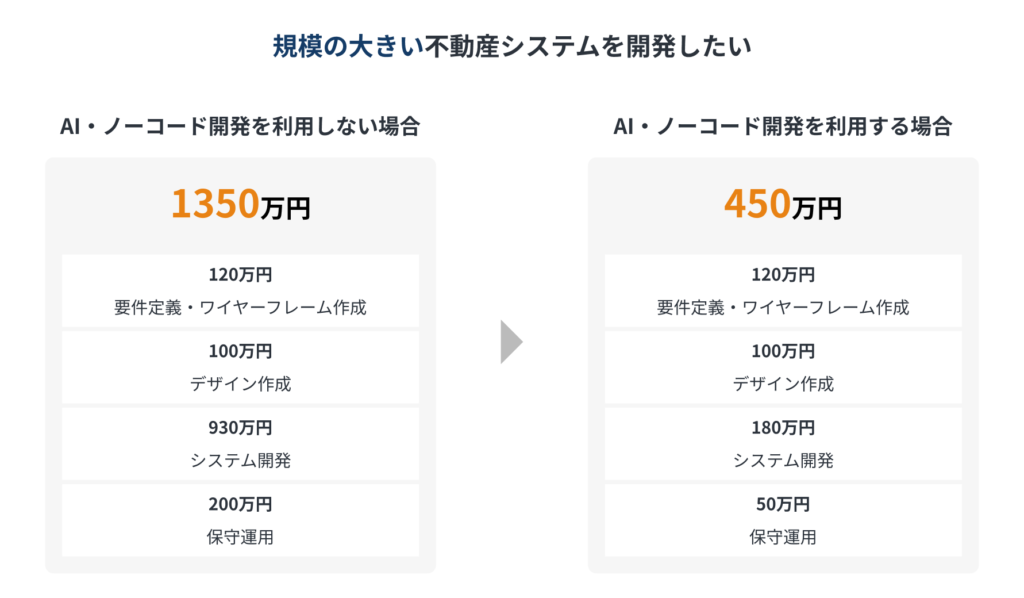 規模の大きい不動産システムを開発したい

AI・ノーコード開発を利用しない場合

1350万円

120万円
要件定義・ワイヤーフレーム作成

100万円
デザイン作成

930万円
システム開発

200万円
保守運用

AI・ノーコード開発を利用する場合

450万円

120万円
要件定義・ワイヤーフレーム作成

100万円
デザイン作成

180万円
システム開発

50万円
保守運用