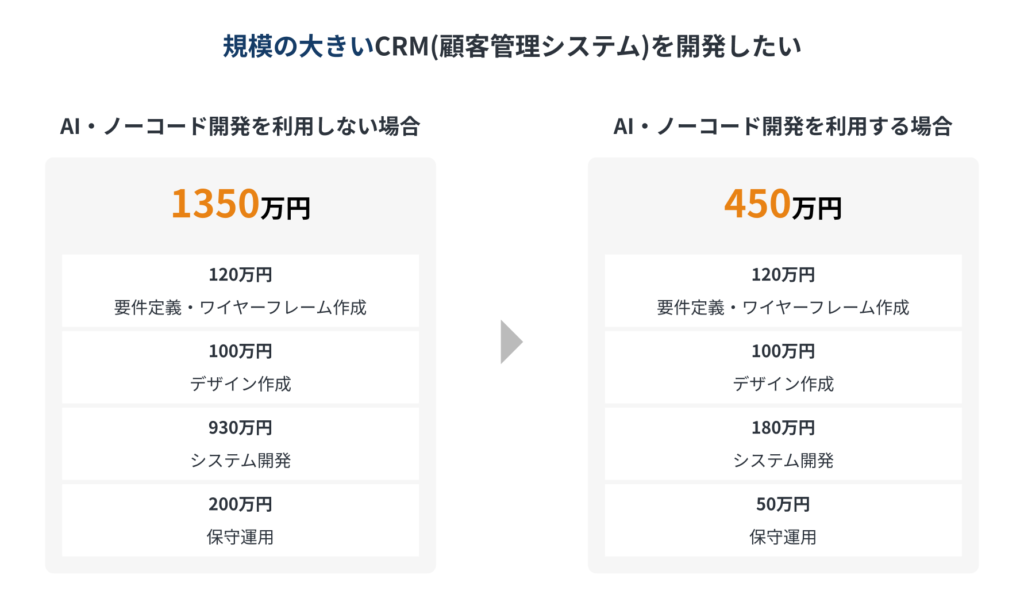 規模の大きいCRM(顧客管理システム)を開発したい

AI・ノーコード開発を利用しない場合

1350万円

120万円
要件定義・ワイヤーフレーム作成

100万円
デザイン作成

930万円
システム開発

200万円
保守運用

AI・ノーコード開発を利用する場合

450万円

120万円
要件定義・ワイヤーフレーム作成

100万円
デザイン作成

180万円
システム開発

50万円
保守運用